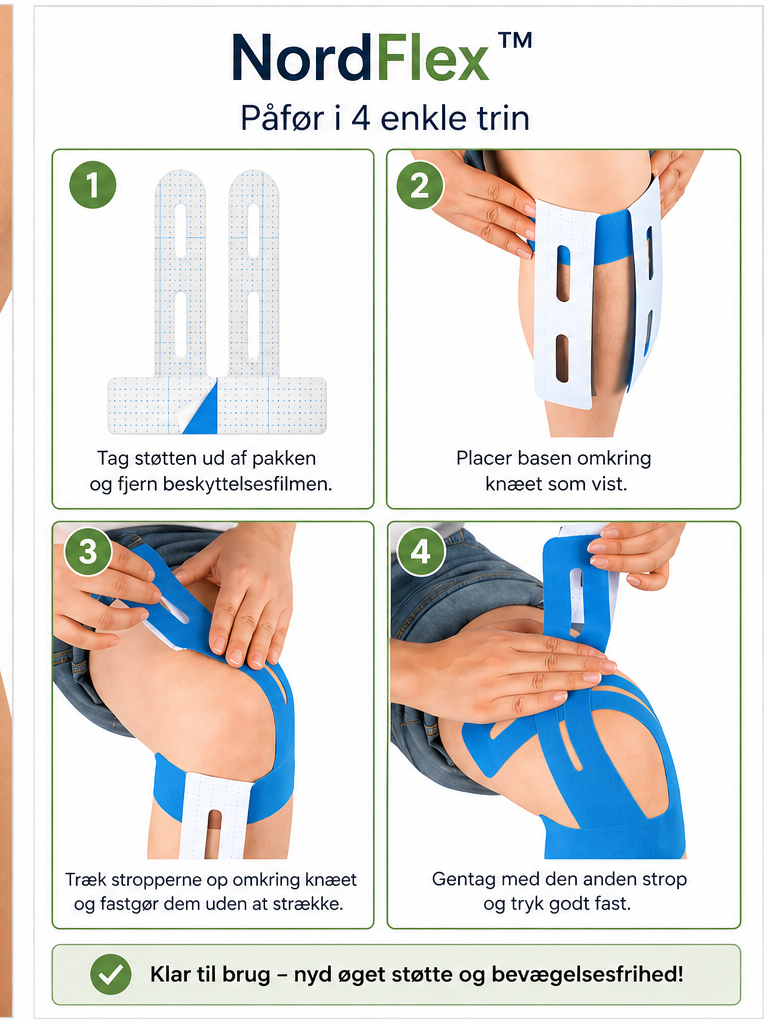 NordFlex™
Påfør i 4 enkle trin

1
Tag støtten ud af pakken og fjern beskyttelsesfilmen.

2
Placer basen omkring knæet som vist.

3
Træk stropperne op omkring knæet og fastgør dem uden at strække.

4
Gentag med den anden strop og tryk godt fast.

Klar til brug – nyd øget støtte og bevægelsesfrihed!